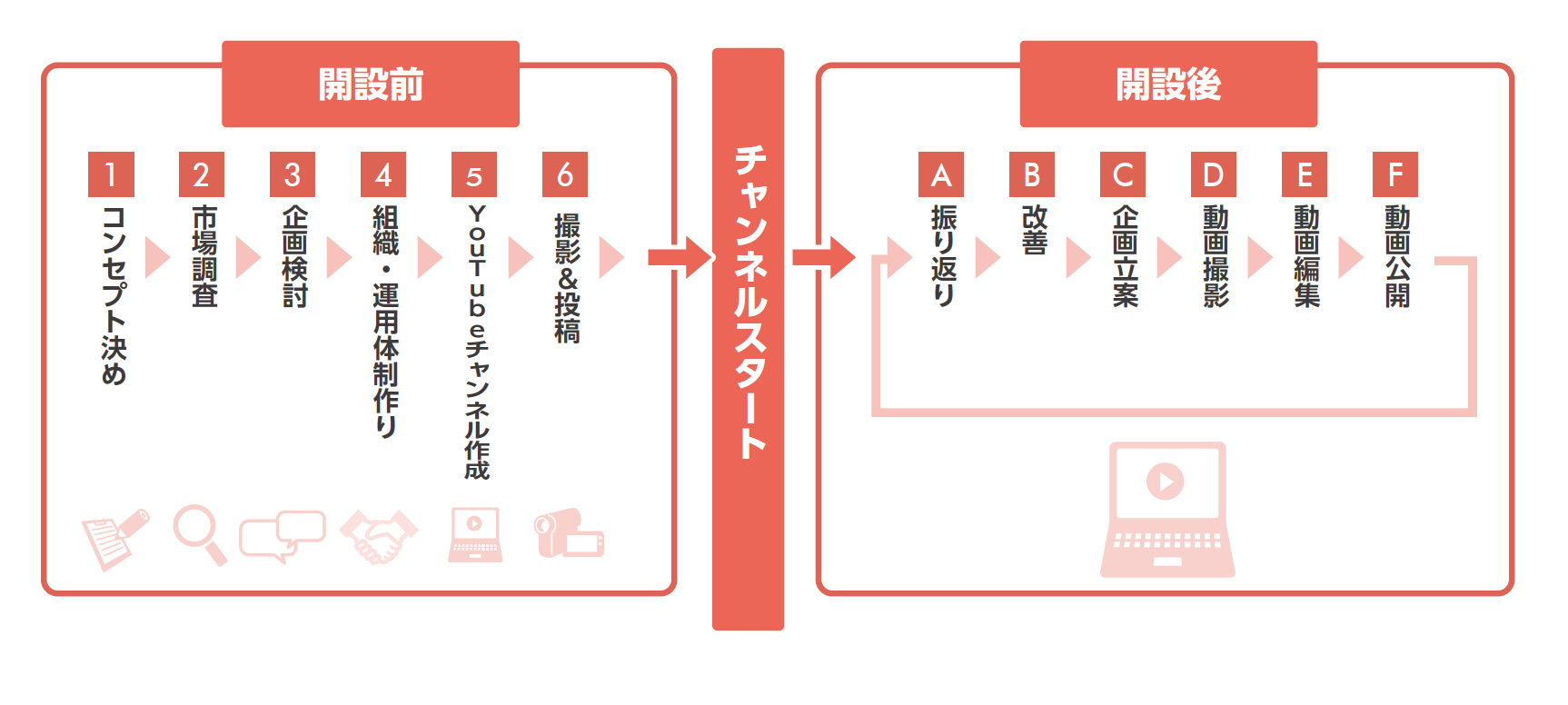 開設前

1 コンセプト決め

2 市場調査

3 企画検討

4 組織・運用体制作り

5 YouTubeチャンネル作成

6 撮影&投稿

チャンネルスタート

開設後

A 振り返り

B 改善

C 企画立案

D 動画撮影

E 動画編集

F 動画公開